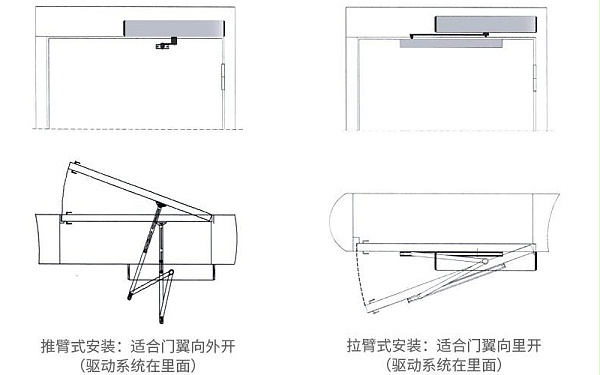 推臂式安装：适合门翼向外开
（驱动系统在里面）

拉臂式安装：适合门翼向里开
（驱动系统在里面）