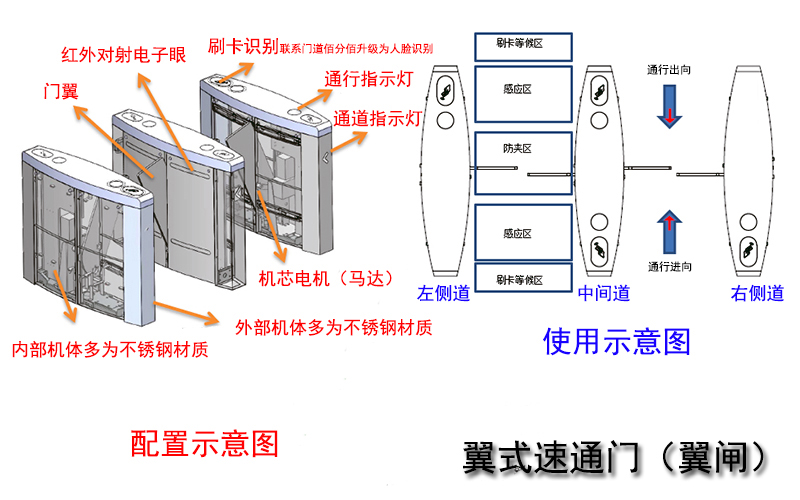 红外对射电子眼

刷卡识别联系门道佰分佰升级为人脸识别

门翼

通行指示灯

通道指示灯

机芯电机（马达）

外部机体多为不锈钢材质

内部机体多为不锈钢材质

配置示意图

刷卡等候区

感应区

防夹区

感应区

刷卡等候区

通行出向

通行进向

左侧道

中间道

右侧道

使用示意图

翼式速通门（翼闸）