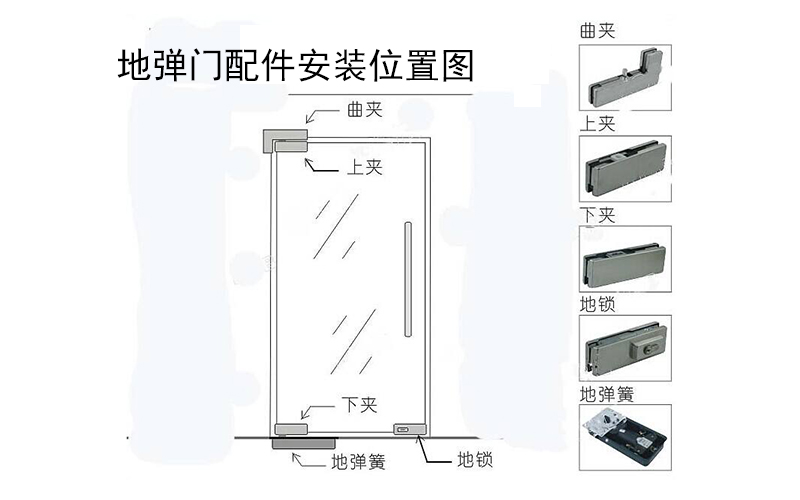 地弹门配件安装位置图

曲夹
上夹
下夹
地弹簧
地锁

曲夹
上夹
下夹
地锁
地弹簧