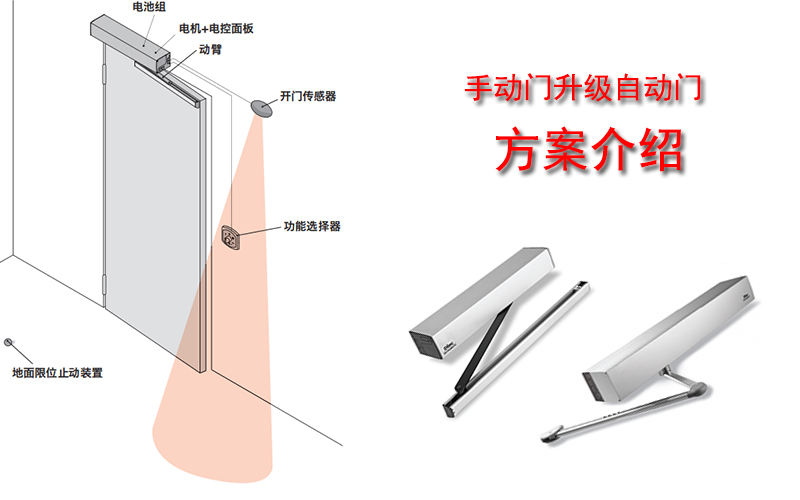 电池组
电机+电控面板
动臂
开门传感器
功能选择器
地面限位止动装置

手动门升级自动门
方案介绍